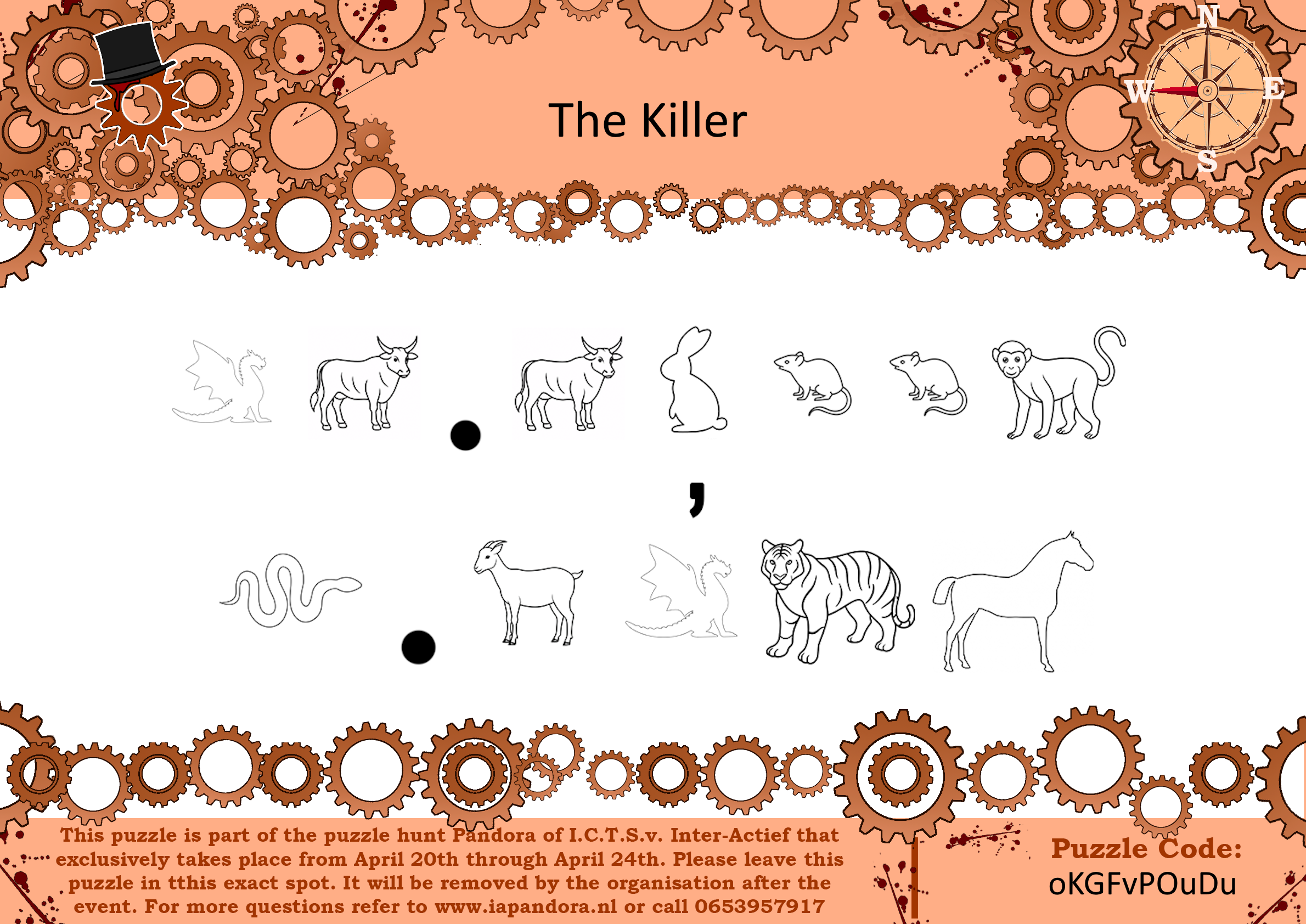 N
W
E
S

The Killer

.

,

.

This puzzle is part of the puzzle hunt Pandora of I.C.T.S.v. Inter-Actief that exclusively takes place from April 20th through April 24th. Please leave this puzzle in tthis exact spot. It will be removed by the organisation after the event. For more questions refer to www.iapandora.nl or call 0653957917

Puzzle Code:
oKGFvPOuDu